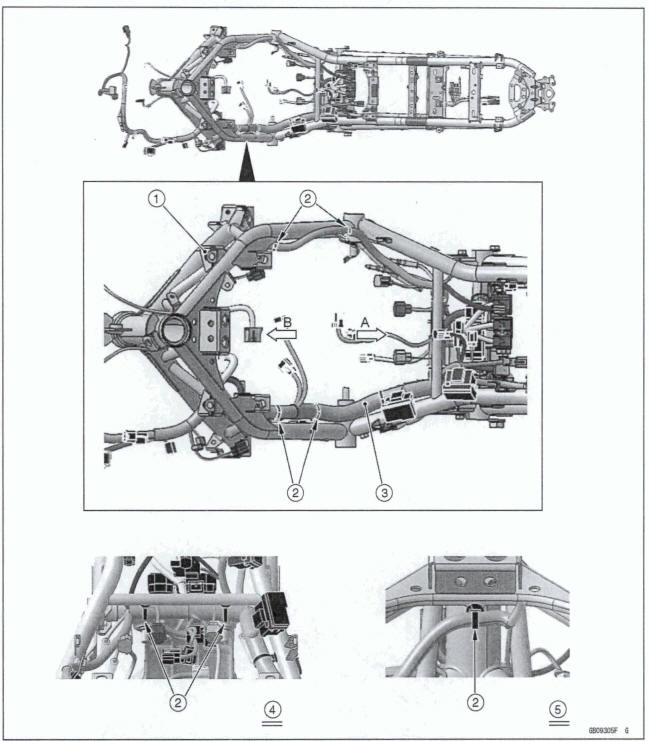 1
2
B
A
2
3
2
4
2
5
GB09305F G