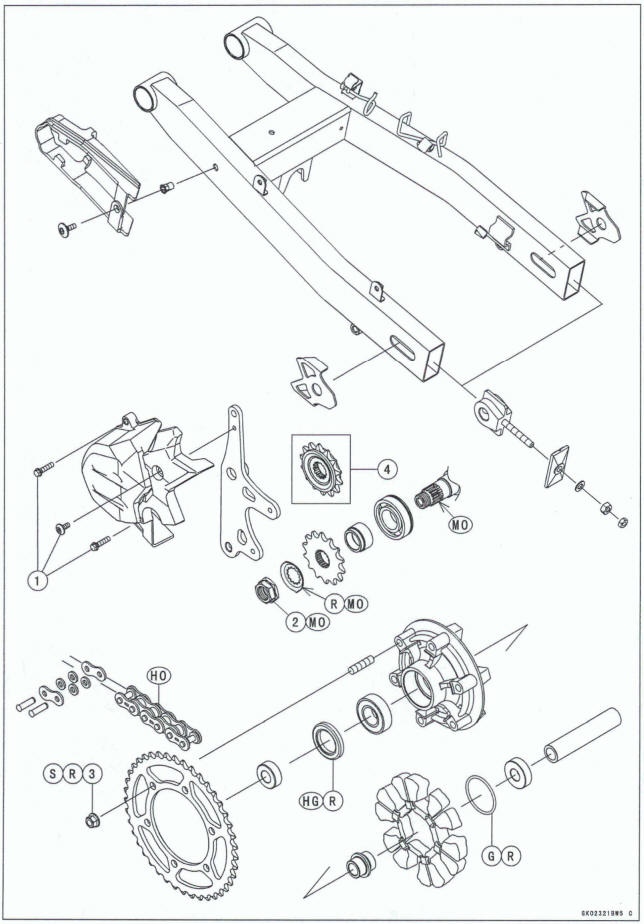 4
MO
1
R MO
2 MO
HO
S R 3
HG R
G R
GK02321BW5 C