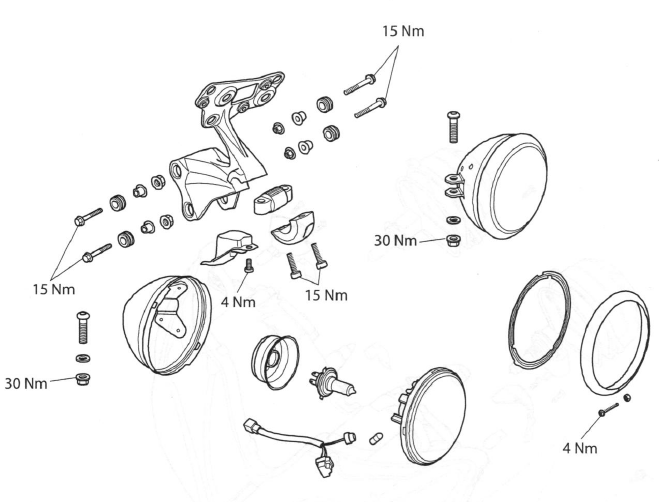 15 Nm

30 Nm

15 Nm

4 Nm

15 Nm

30 Nm

4 Nm