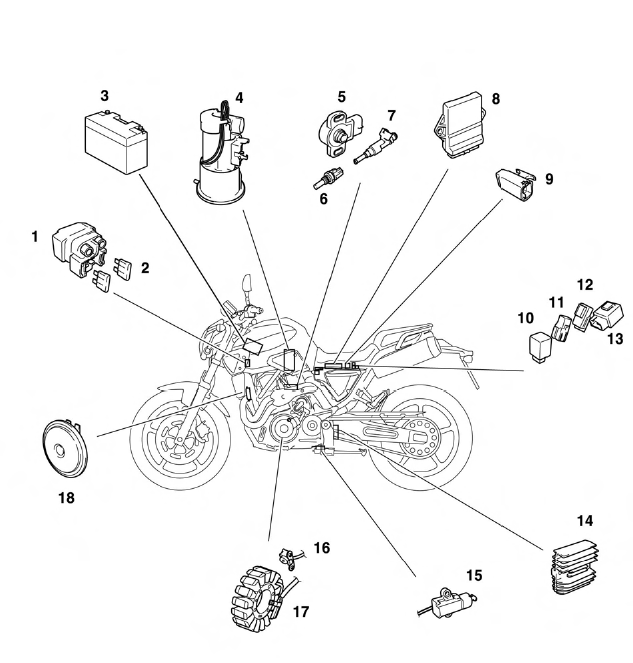 3
4
5
7
8
6
9
1
2
12
11
10
13
18
14
16
15
17