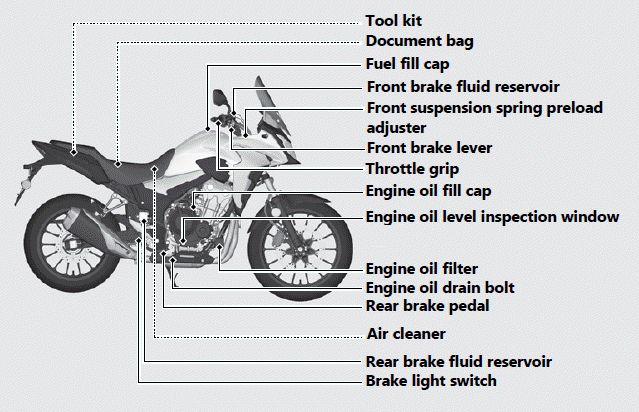 Tool kit
Document bag
Fuel fill cap
Front brake fluid reservoir
Front suspension spring preload adjuster
Front brake lever
Throttle grip
Engine oil fill cap
Engine oil level inspection window
Engine oil filter
Engine oil drain bolt
Rear brake pedal
Air cleaner
Rear brake fluid reservoir
Brake light switch